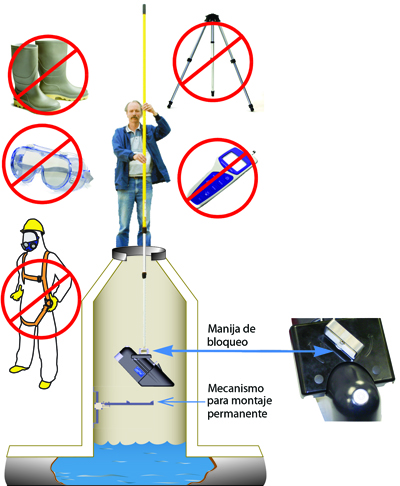 Manija de bloqueo

Mecanismo para montaje permanente