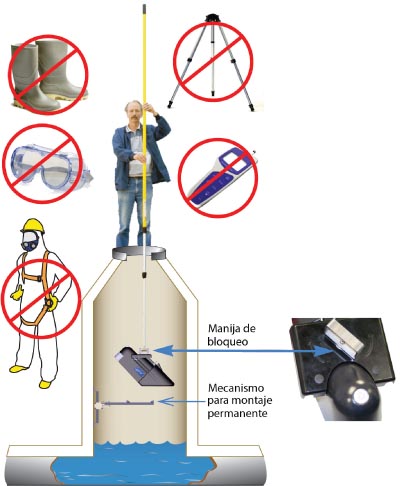 Manija de bloqueo

Mecanismo para montaje permanente