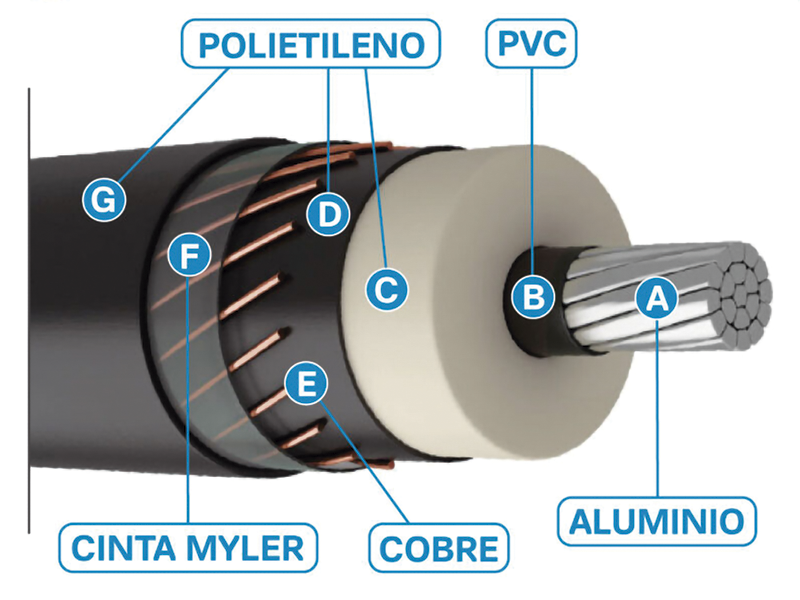 POLIETILENO

PVC

G

D

F

C

B

A

E

CINTA MYLER

COBRE

ALUMINIO