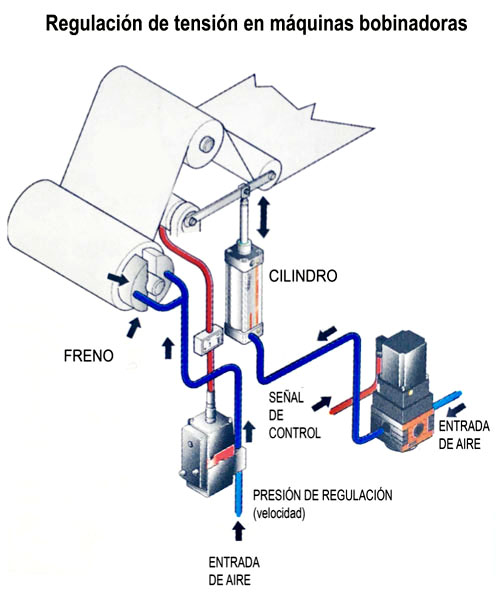 Regulación de tensión en máquinas bobinadoras

CILINDRO

FRENO

SEÑAL DE CONTROL

ENTRADA DE AIRE

PRESIÓN DE REGULACIÓN (velocidad)

ENTRADA DE AIRE