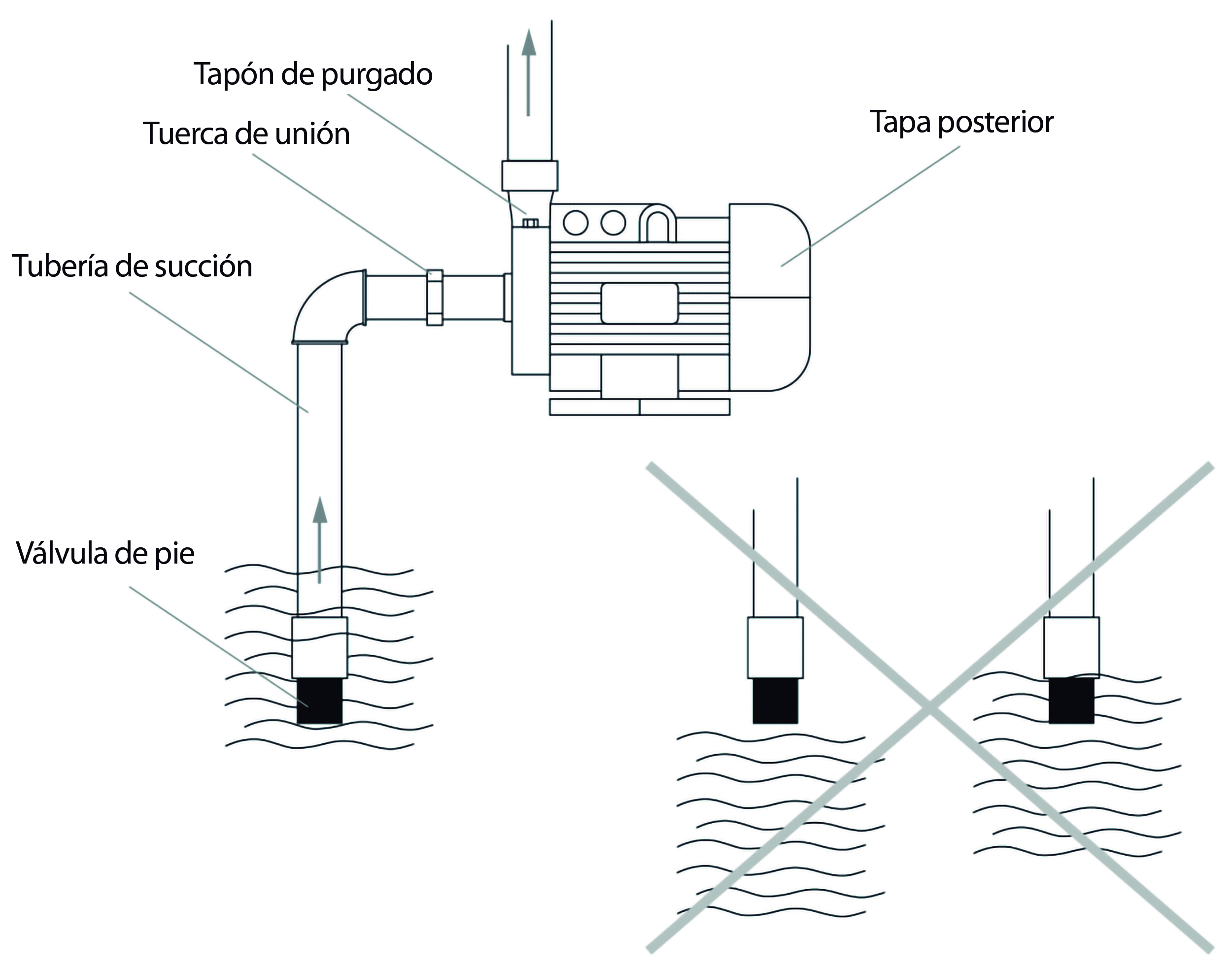 Tapón de purgado
Tuerca de unión
Tapa posterior
Tubería de succión
Válvula de pie